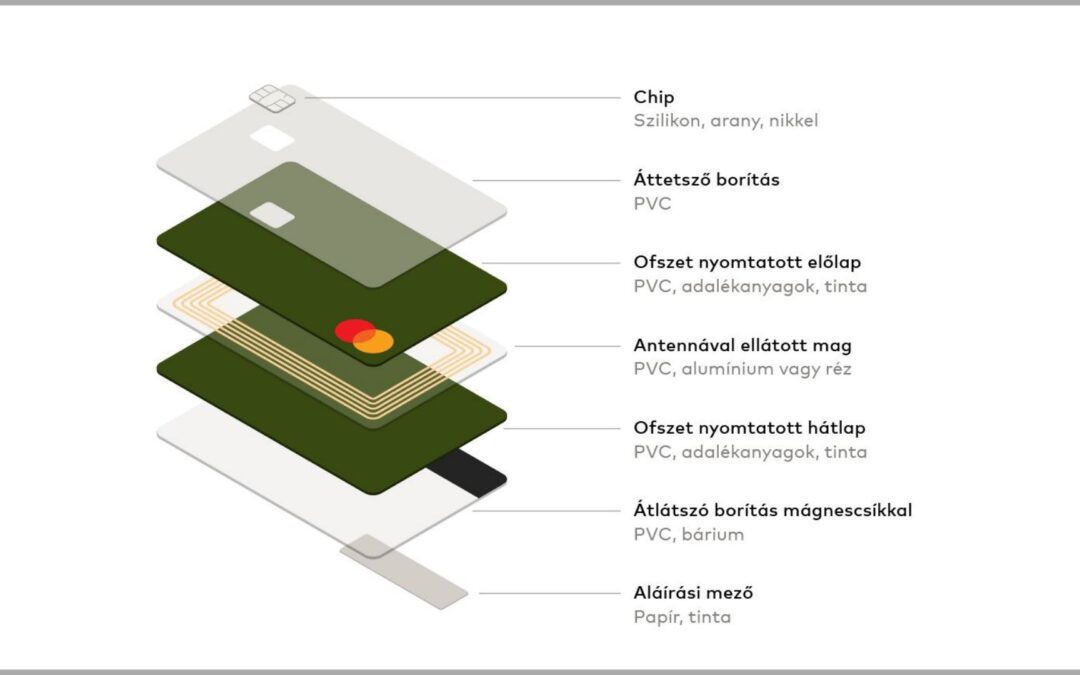 Chip
Szilikon, arany, nikkel

Áttetsző borítás
PVC

Ofszet nyomtatott előlap
PVC, adalékanyagok, tinta

Antennával ellátott mag
PVC, alumínium vagy réz

Ofszet nyomtatott hátlap
PVC, adalékanyagok, tinta

Átlátszó borítás mágnescsíkkal
PVC, bárium

Aláírási mező
Papír, tinta